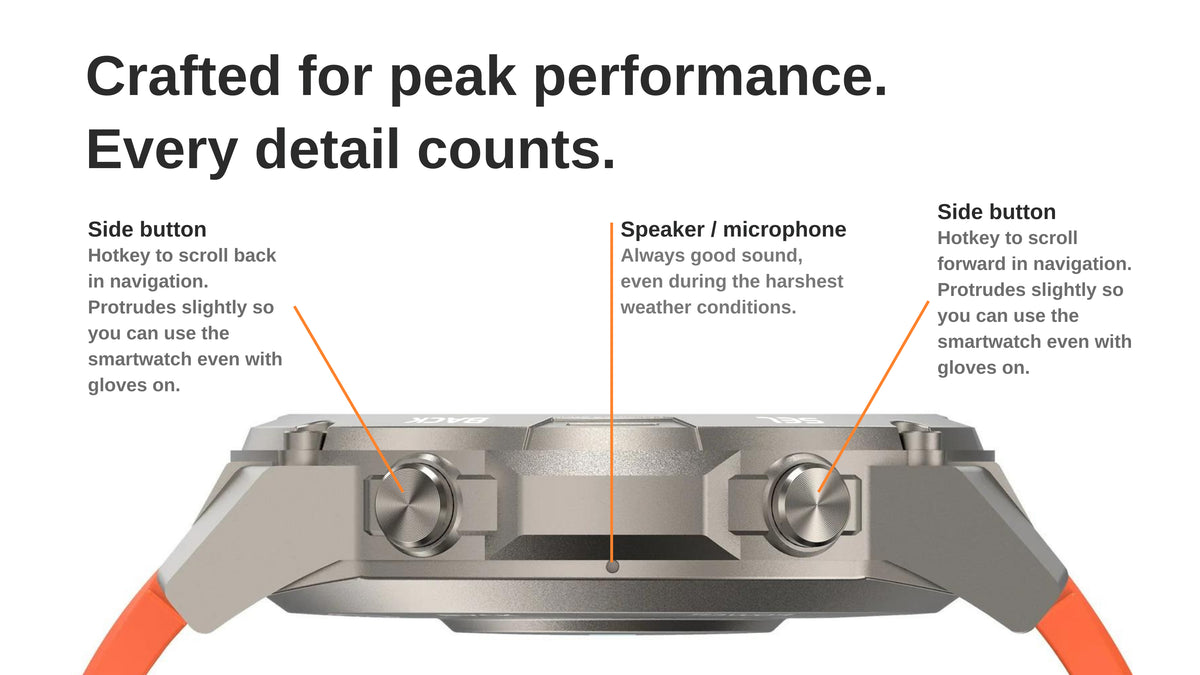 Crafted for peak performance.
Every detail counts.

Side button
Hotkey to scroll back in navigation. Protrudes slightly so you can use the smartwatch even with gloves on.

Speaker / microphone
Always good sound, even during the harshest weather conditions.

Side button
Hotkey to scroll forward in navigation. Protrudes slightly so you can use the smartwatch even with gloves on.

BACK

SEL